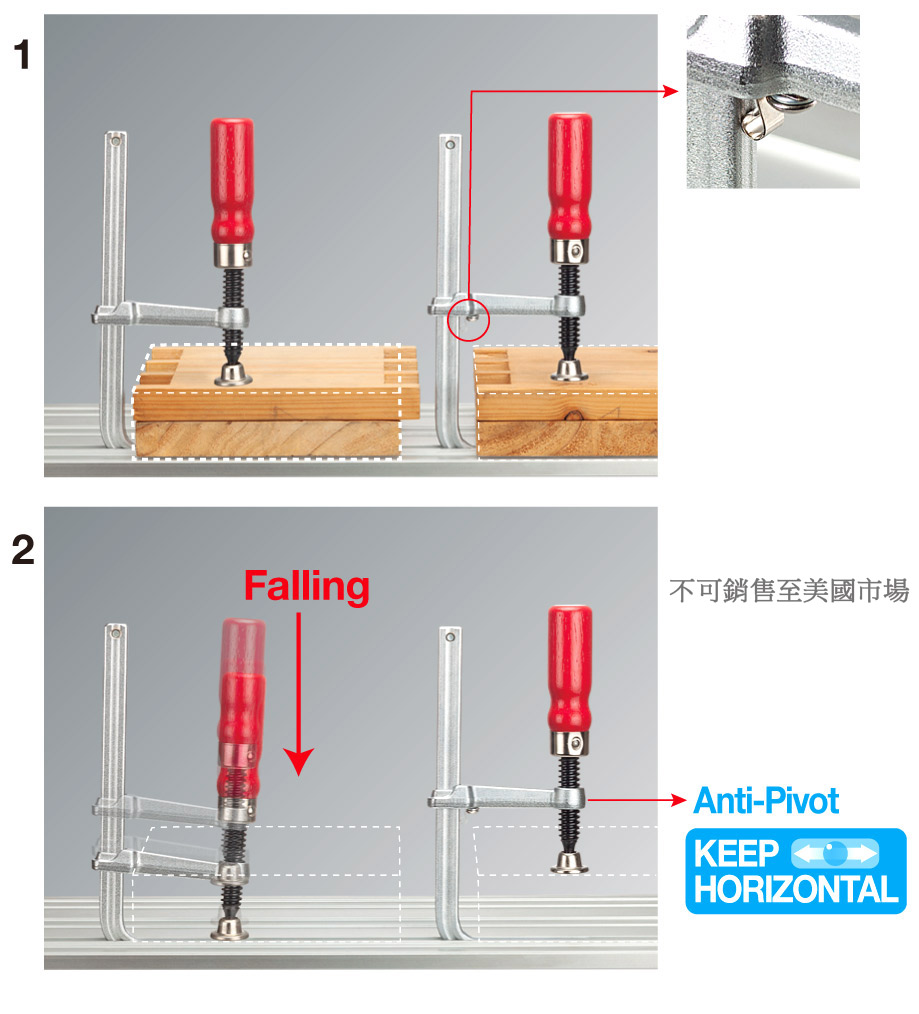 1

2

Falling

不可銷售至美國市場

Anti-Pivot

KEEP
HORIZONTAL